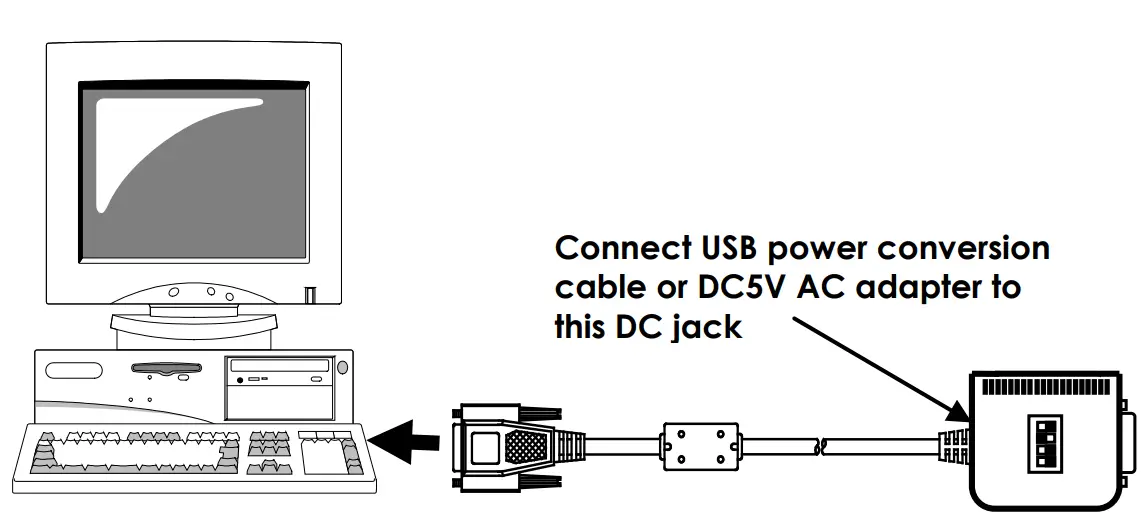 Connect USB power conversion cable or DC5V AC adapter to this DC jack