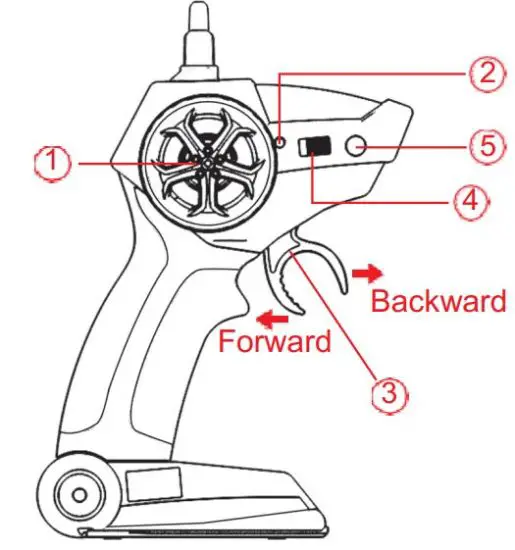 2
1
5
4
Backward
Forward
3