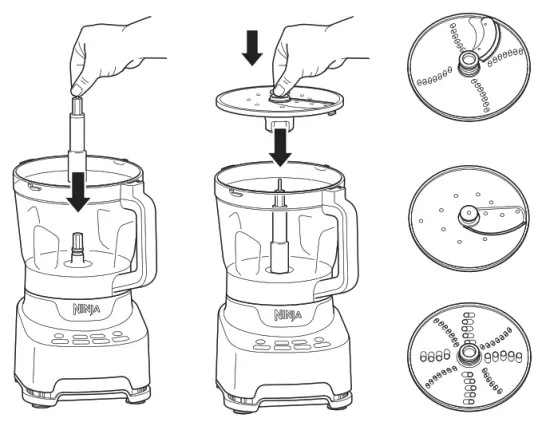 NINJA

NINJA