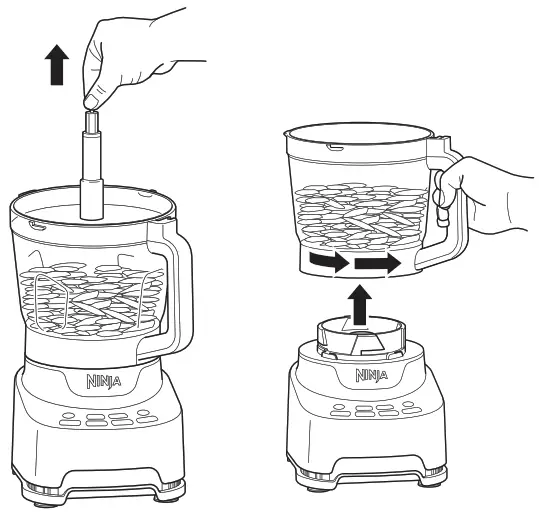 NINJA

NINJA