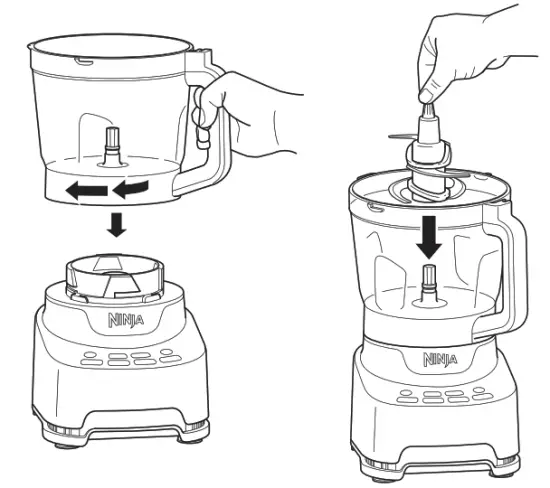 NINJA

NINJA