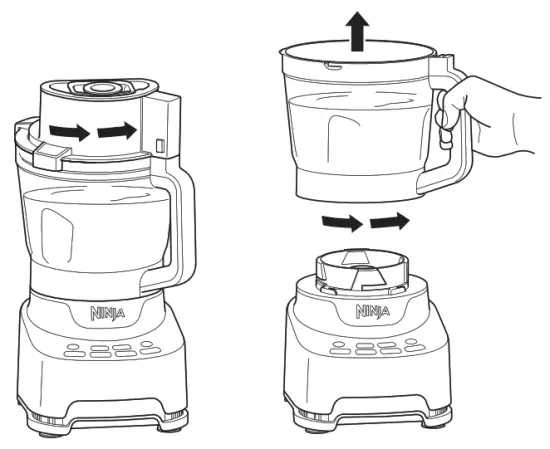 NINJA

NINJA