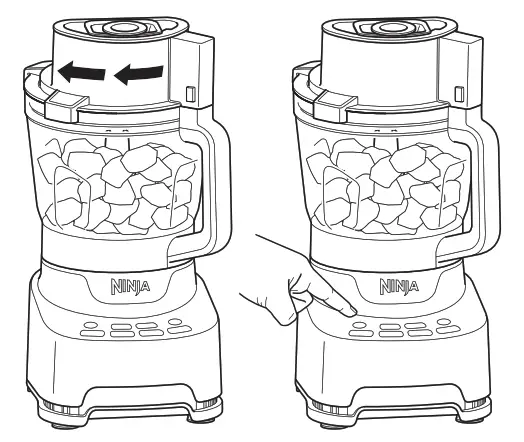 NINJA

NINJA