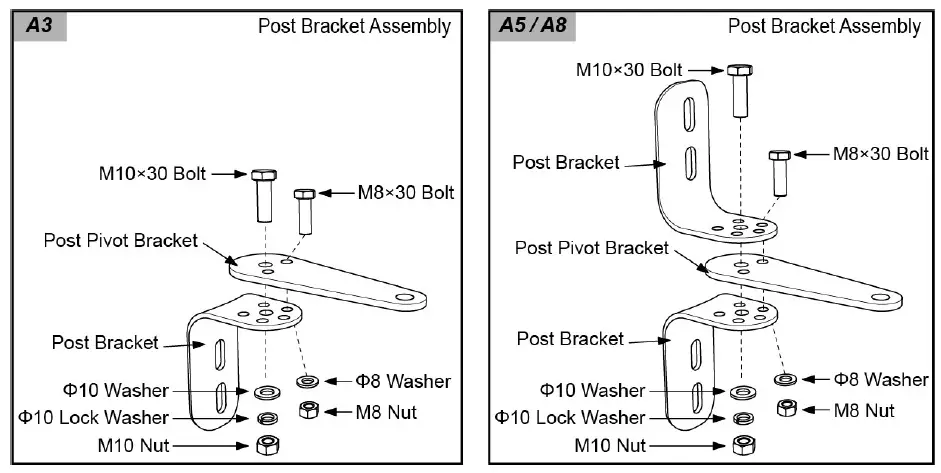 A3

Post Bracket Assembly

M10×30 Bolt

M8×30 Bolt

Post Pivot Bracket

Post Bracket

Φ10 Washer

Φ8 Washer

Φ10 Lock Washer

M8 Nut

M10 Nut

A5 / A8

Post Bracket Assembly

M10×30 Bolt

Post Bracket

M8×30 Bolt

Post Pivot Bracket

Post Bracket

Φ10 Washer

Φ8 Washer

Φ10 Lock Washer

M8 Nut

M10 Nut