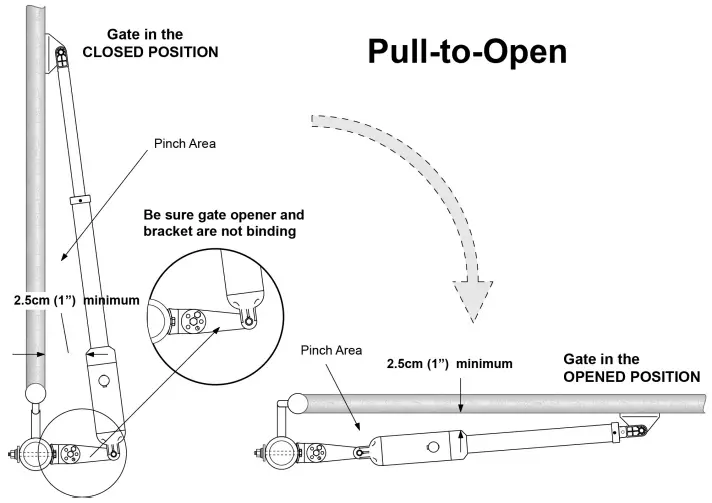 Gate in the CLOSED POSITION

Pull-to-Open

Pinch Area

Be sure gate opener and bracket are not binding

2.5cm (1")  minimum

Pinch Area

2.5cm (1")  minimum

Gate in the OPENED POSITION