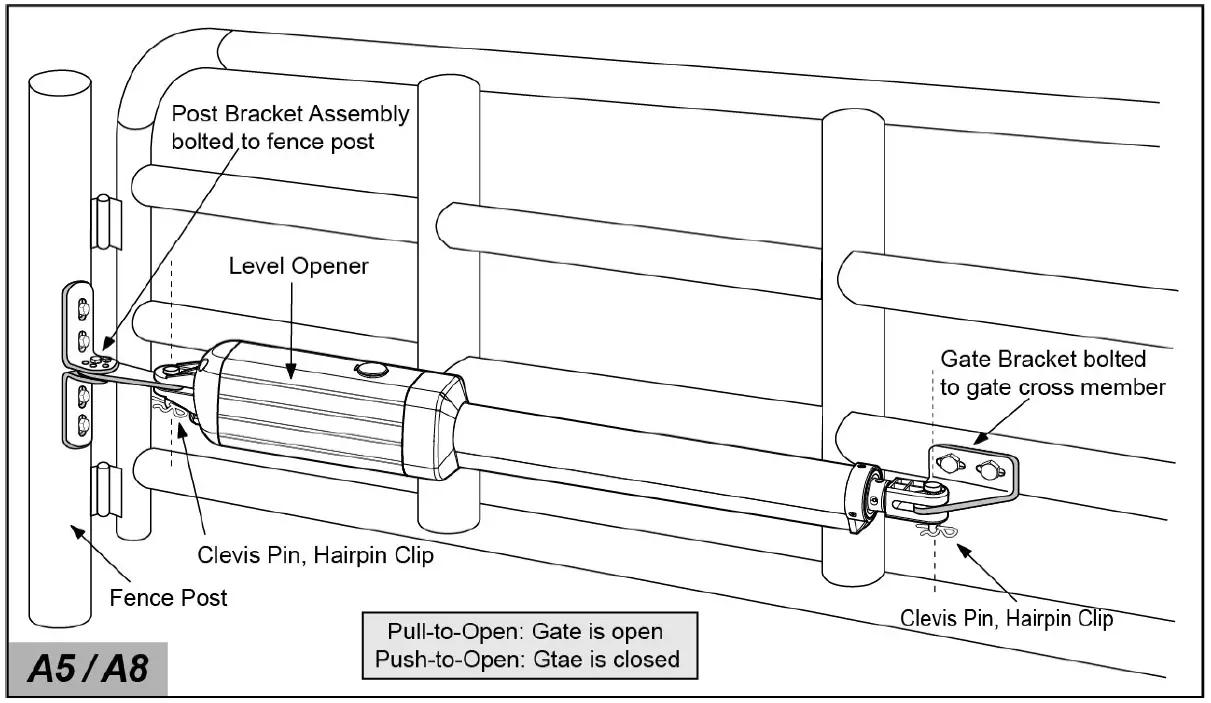 Post Bracket Assembly bolted to fence post

Level Opener

Gate Bracket bolted to gate cross member

Clevis Pin, Hairpin Clip

Fence Post

Clevis Pin, Hairpin Clip

Pull-to-Open: Gate is open
Push-to-Open: Gtae is closed

A5 / A8