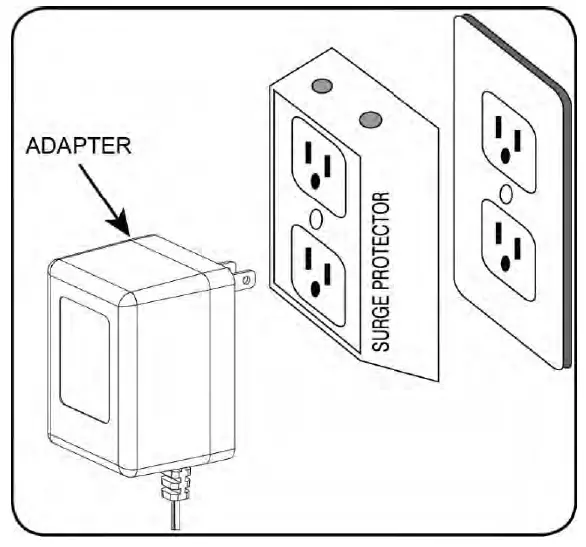 ADAPTER

SURGE PROTECTOR