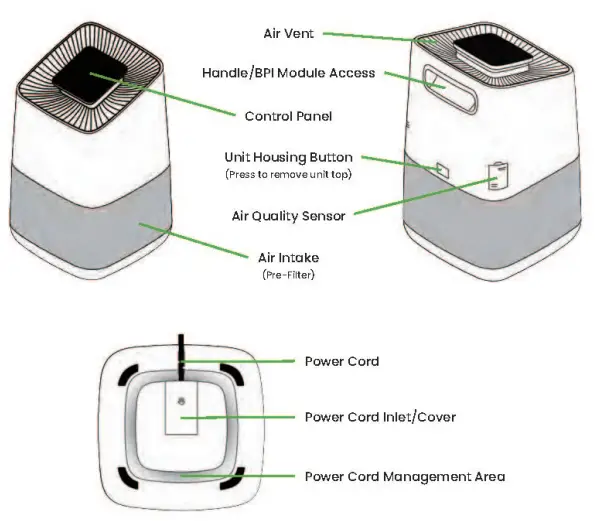 Air Vent

Handle/BPI Module Access

Control Panel

Unit Housing Button
(Press to remove unit top)

Air Quality Sensor

Air Intake
(Pre-Filter)

Power Cord

Power Cord Inlet/Cover

Power Cord Management Area