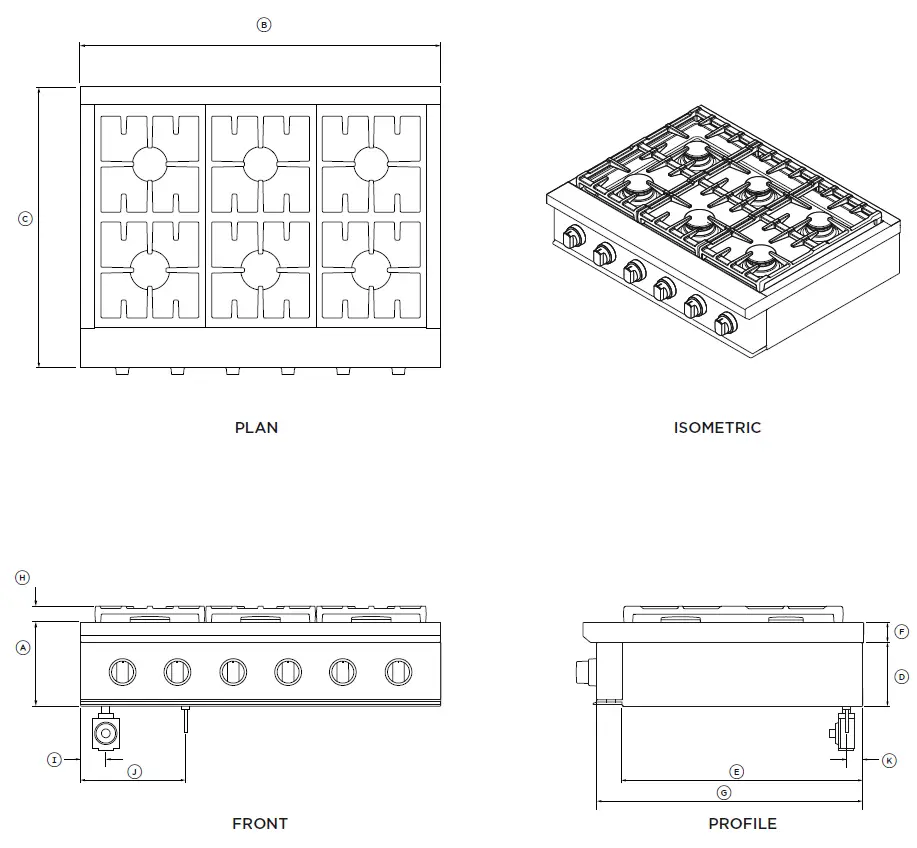 B

C

PLAN

ISOMETRIC

H

A

I

J

FRONT

F

D

K

E

G

PROFILE