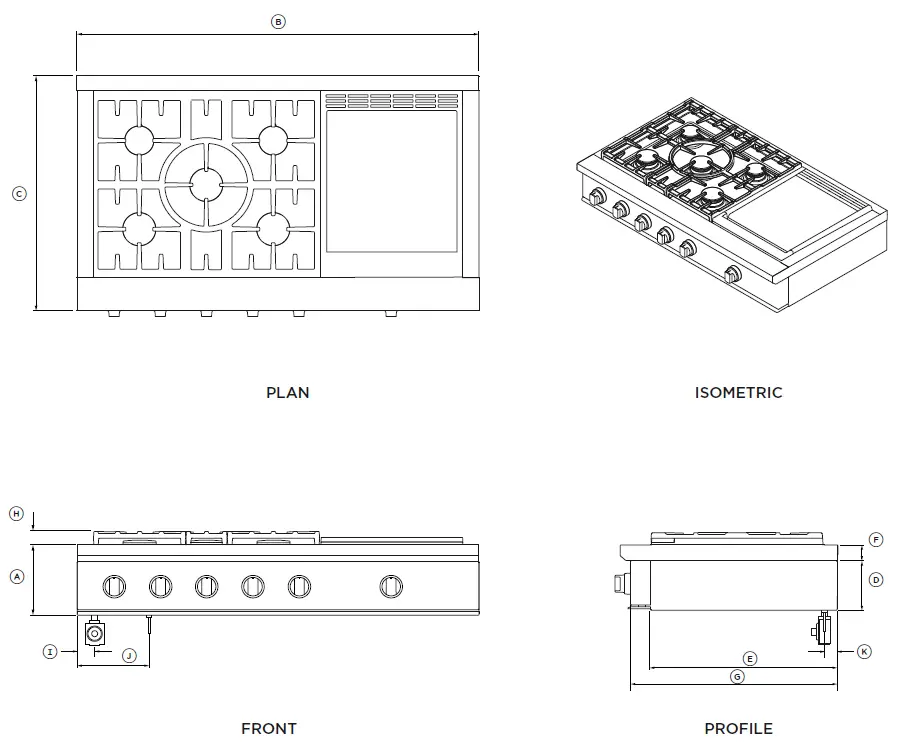 B

C

PLAN

ISOMETRIC

H

A

I

J

FRONT

F

D

K

E

G

PROFILE