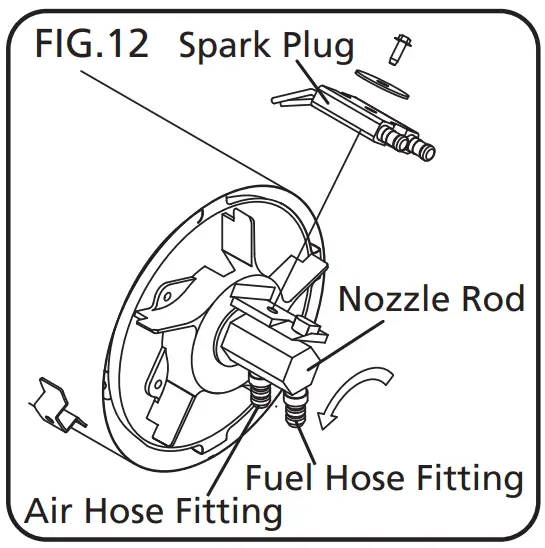 FIG.12 Spark Plug

Nozzle Rod

Fuel Hose Fitting

Air Hose Fitting