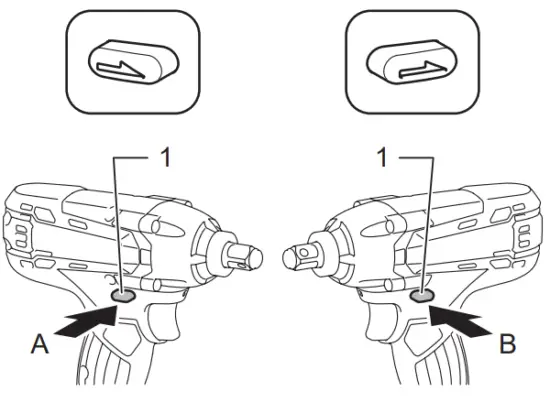 1
1
A
B