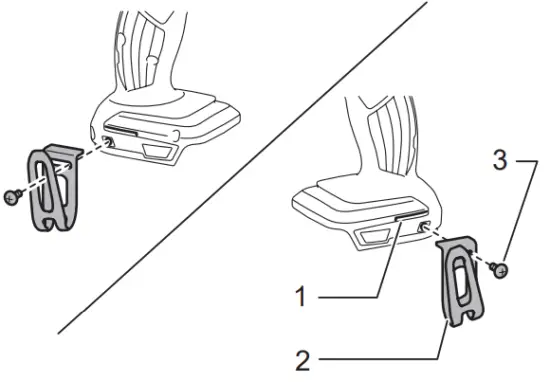 3

1

2