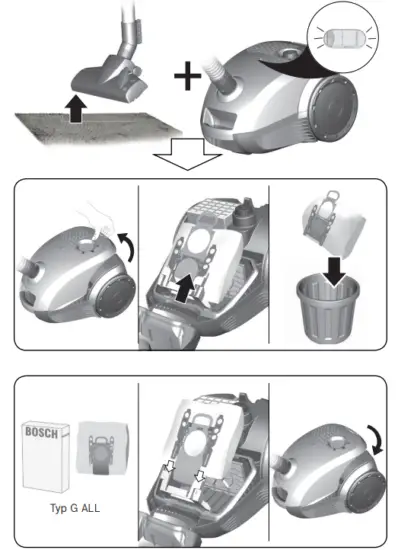 BOSCH

Typ G ALL