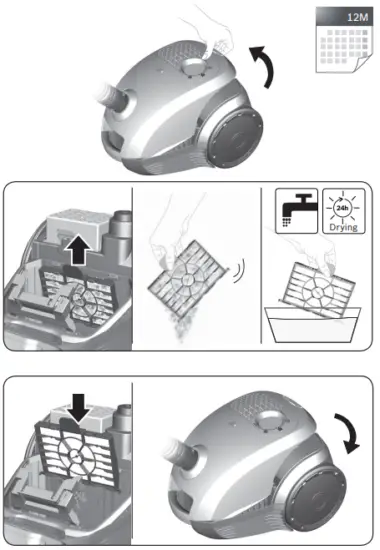 12M

24h
Drying