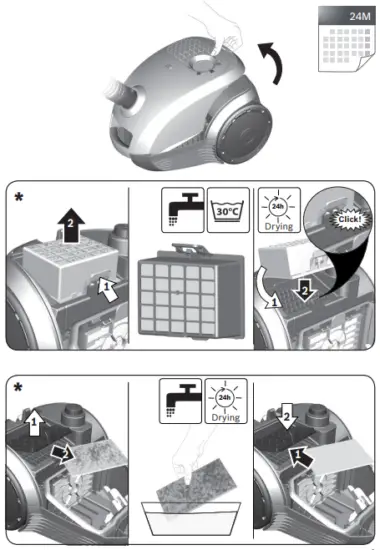 24M

*

2

1

30°C

24h
Drying

Click!

1

2

*

1

2

24h
Drying

2

1