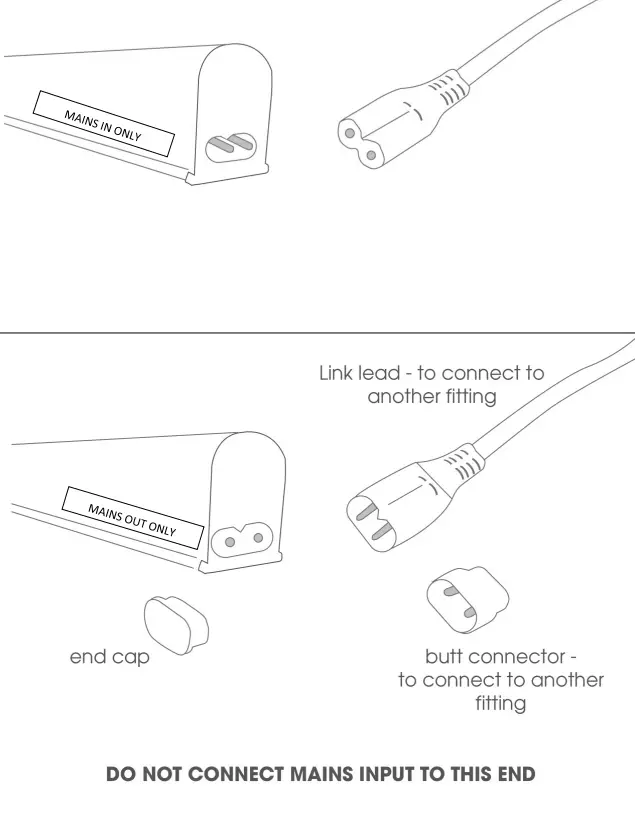 MAINS IN ONLY

Link lead - to connect to another fitting

MAINS OUT ONLY

end cap

butt connector - to connect to another fitting

DO NOT CONNECT MAINS INPUT TO THIS END