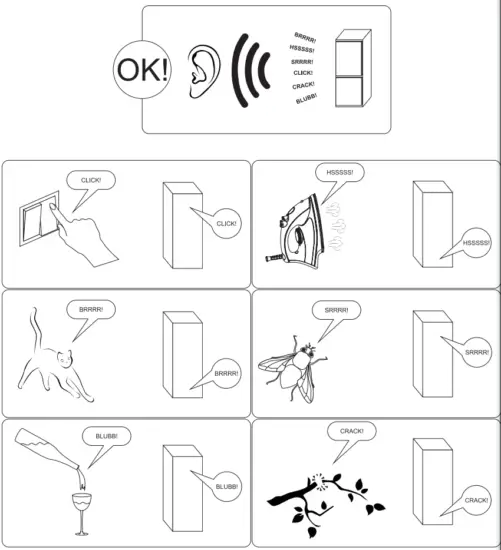 OK!

BRRRR!
HSSSSS!
SRRRR!
CLICK!
CRACK!
BLUBB!

CLICK!
CLICK!

HSSSSS!
HSSSSS!

BRRRR!
BRRRR!

SRRRR!
SRRRR!

BLUBB!
BLUBB!

CRACK!
CRACK!