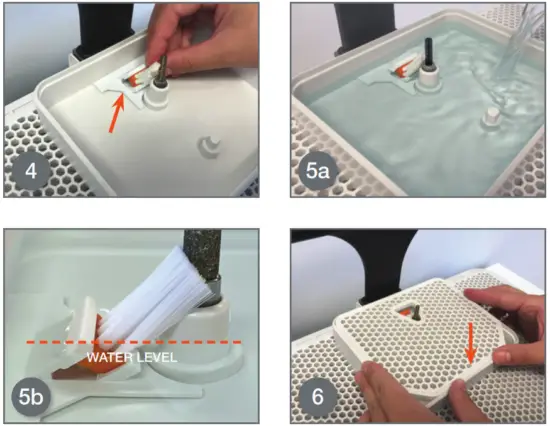 4

5a

WATER LEVEL

5b

6