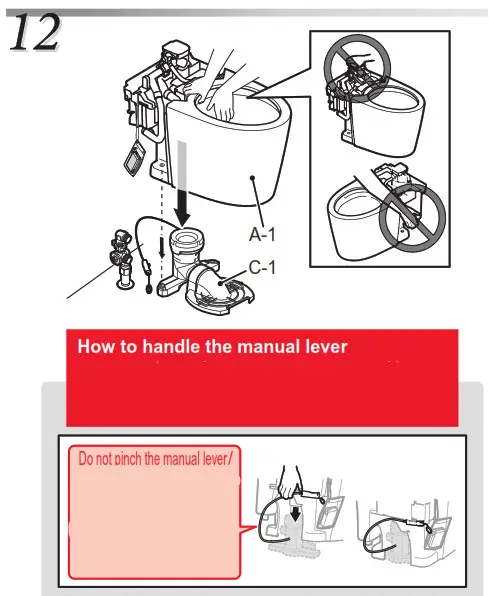 12

A-1

C-1

How to handle the manual lever

Do not pinch the manual lever/