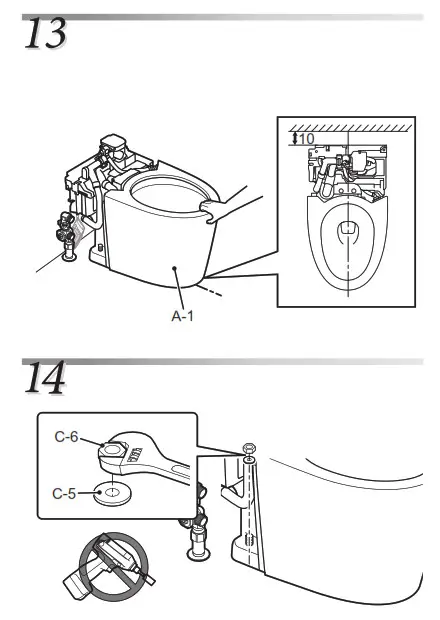 13

10

A-1

14

C-6

C-5