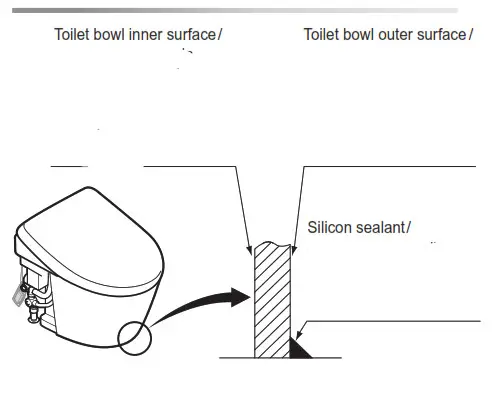 Toilet bowl inner surface/

Toilet bowl outer surface/

Silicon sealant/