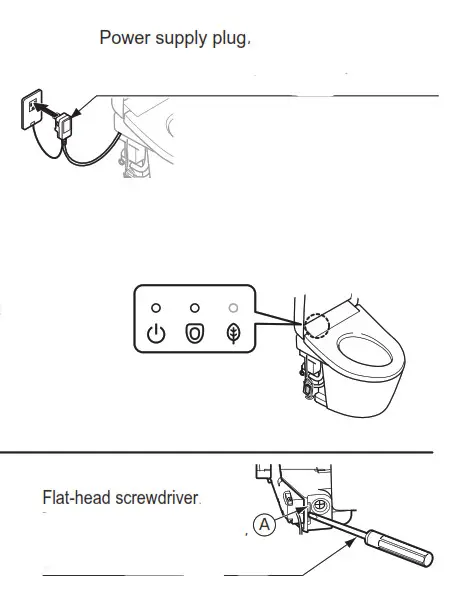 Power supply plug.

Flat-head screwdriver.

A