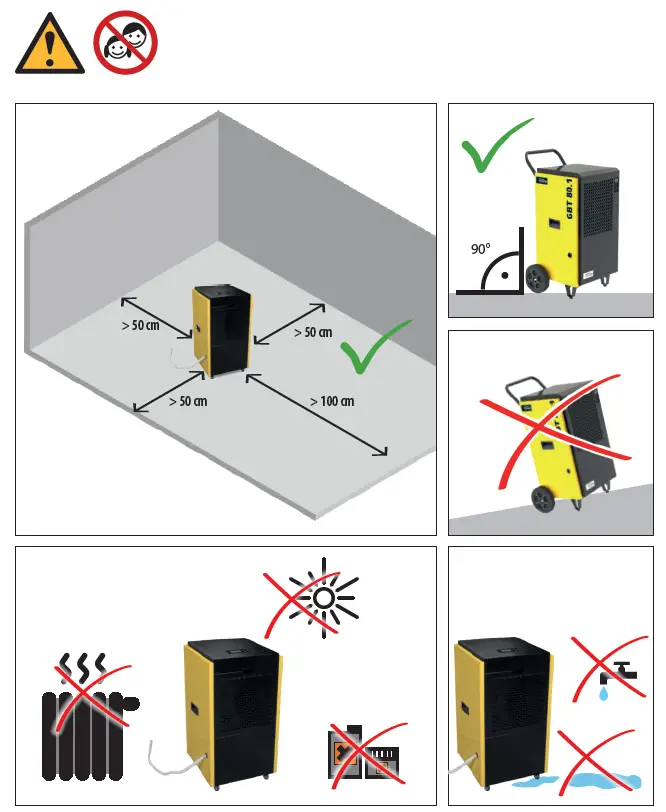 > 50 cm
> 50 cm
> 50 cm
> 100 cm
90°
GBT 80.1