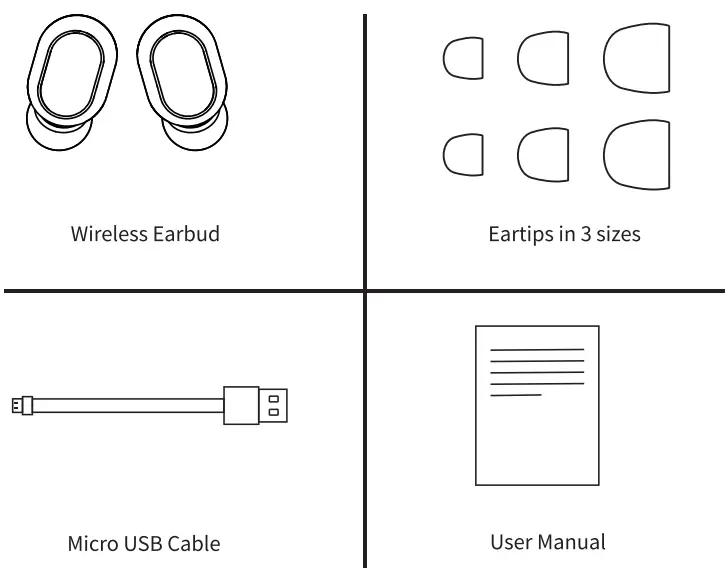 Wireless Earbud

Eartips in 3 sizes

Micro USB Cable

User Manual