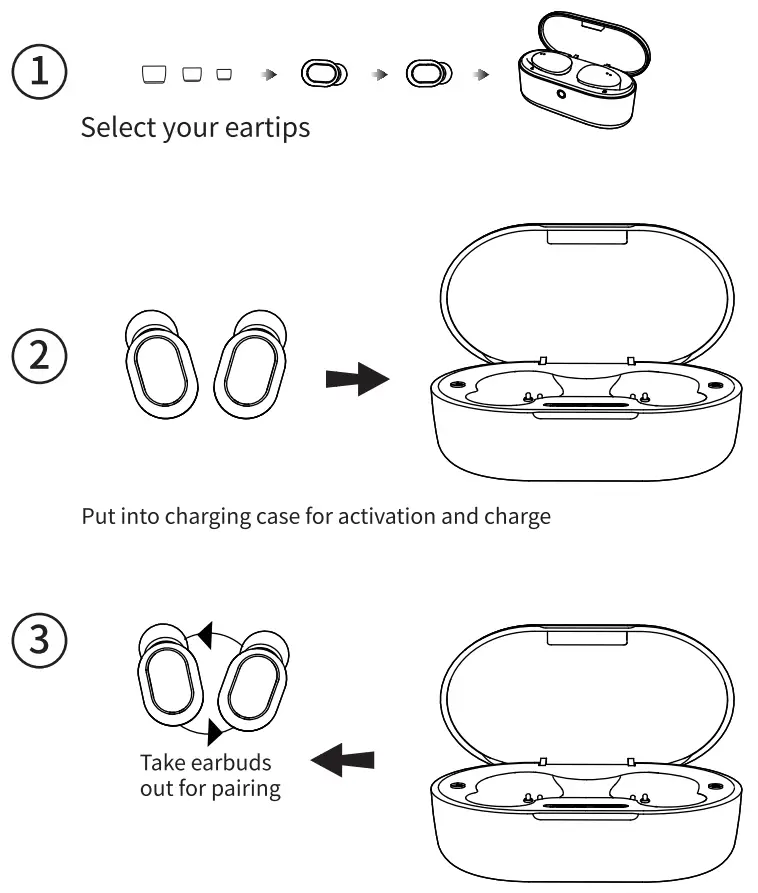 ①
Select your eartips

②
Put into charging case for activation and charge

③
Take earbuds out for pairing