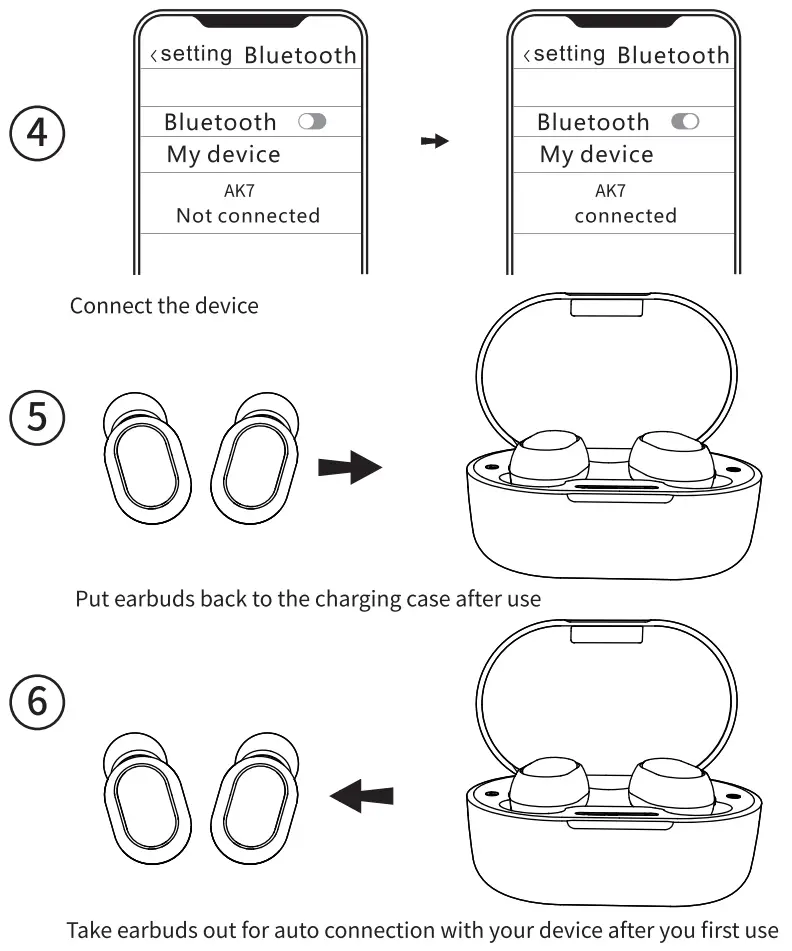 ④

‹setting Bluetooth

Bluetooth

My device

AK7
Not connected

‹setting Bluetooth

Bluetooth

My device

AK7
connected

Connect the device

⑤

Put earbuds back to the charging case after use

⑥

Take earbuds out for auto connection with your device after you first use