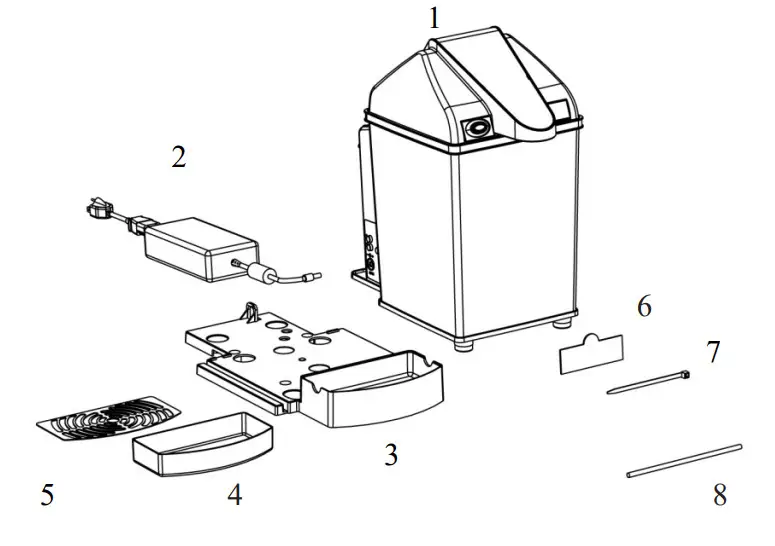 1

2

6

7

3

5

4

8