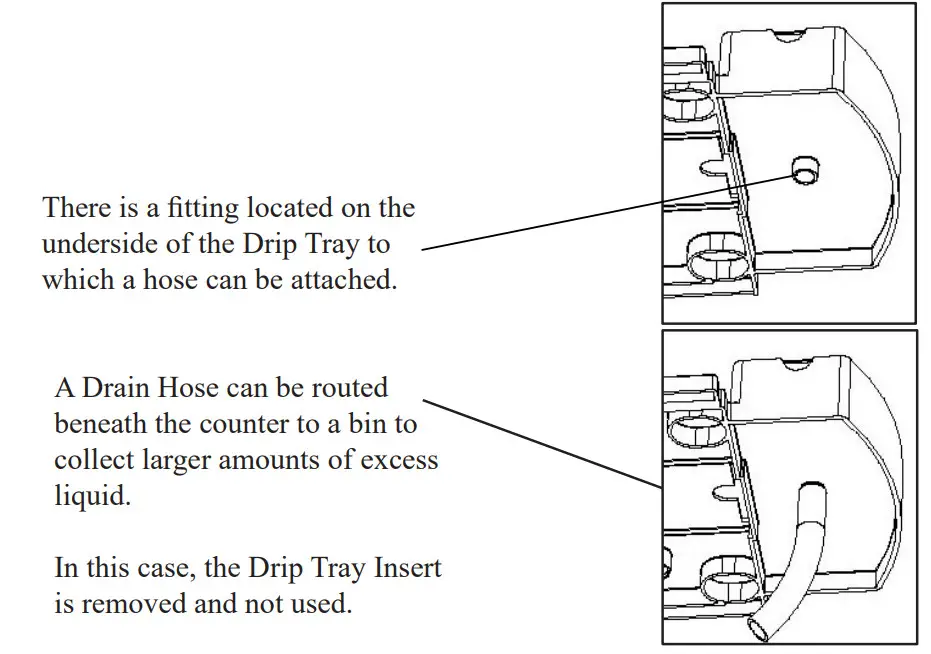 There is a fitting located on the underside of the Drip Tray to which a hose can be attached.

A Drain Hose can be routed beneath the counter to a bin to collect larger amounts of excess liquid.

In this case, the Drip Tray Insert is removed and not used.