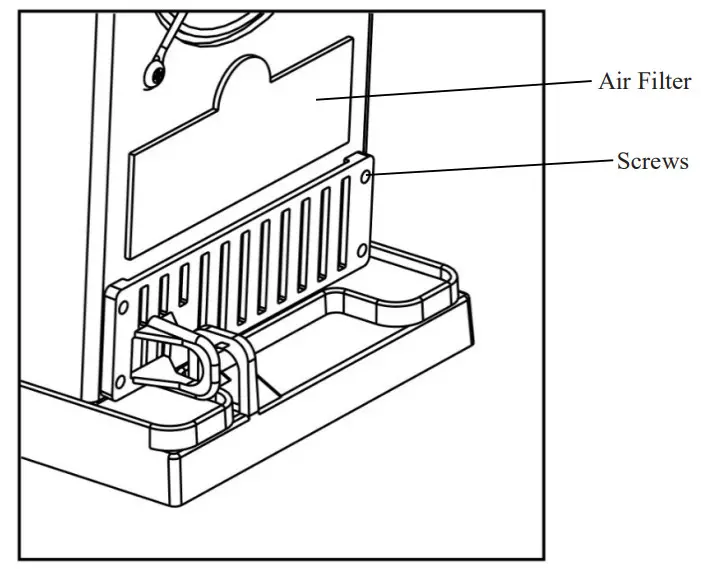 Air Filter

Screws