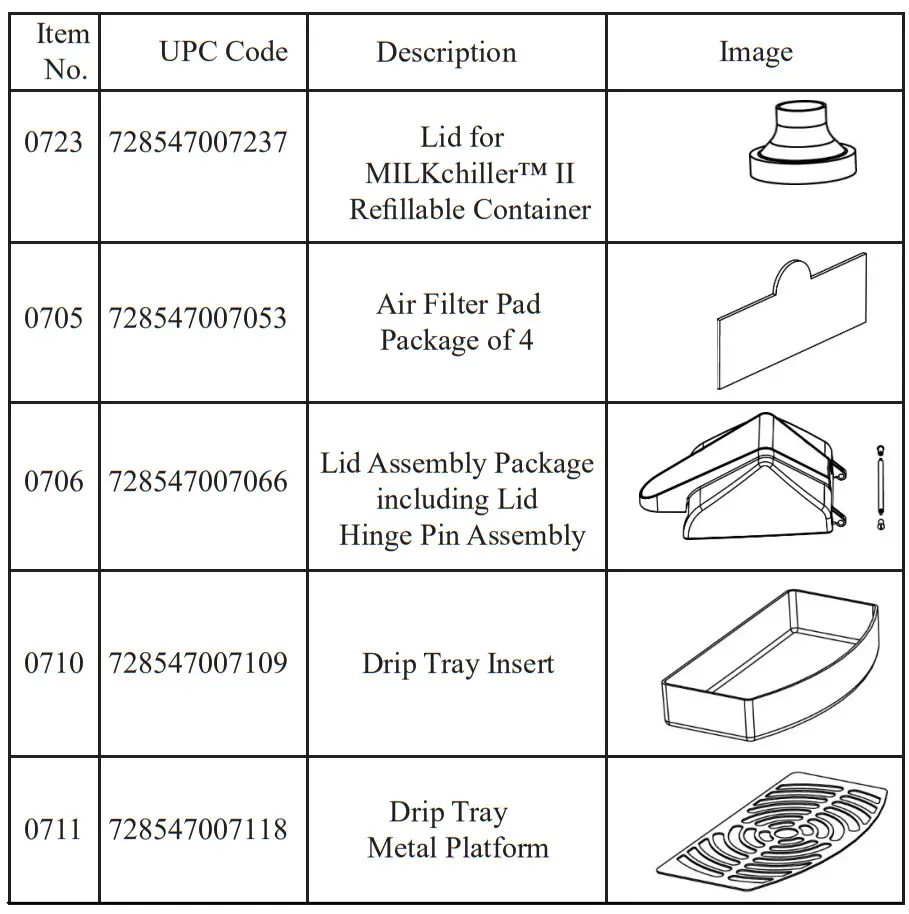 | Item No. | UPC Code | Description | Image |
|---|---|---|---|
| 0723 | 728547007237 | Lid for MILKchiller™ II Refillable Container | |
| 0705 | 728547007053 | Air Filter Pad Package of 4 | |
| 0706 | 728547007066 | Lid Assembly Package including Lid Hinge Pin Assembly | |
| 0710 | 728547007109 | Drip Tray Insert | |
| 0711 | 728547007118 | Drip Tray Metal Platform | |