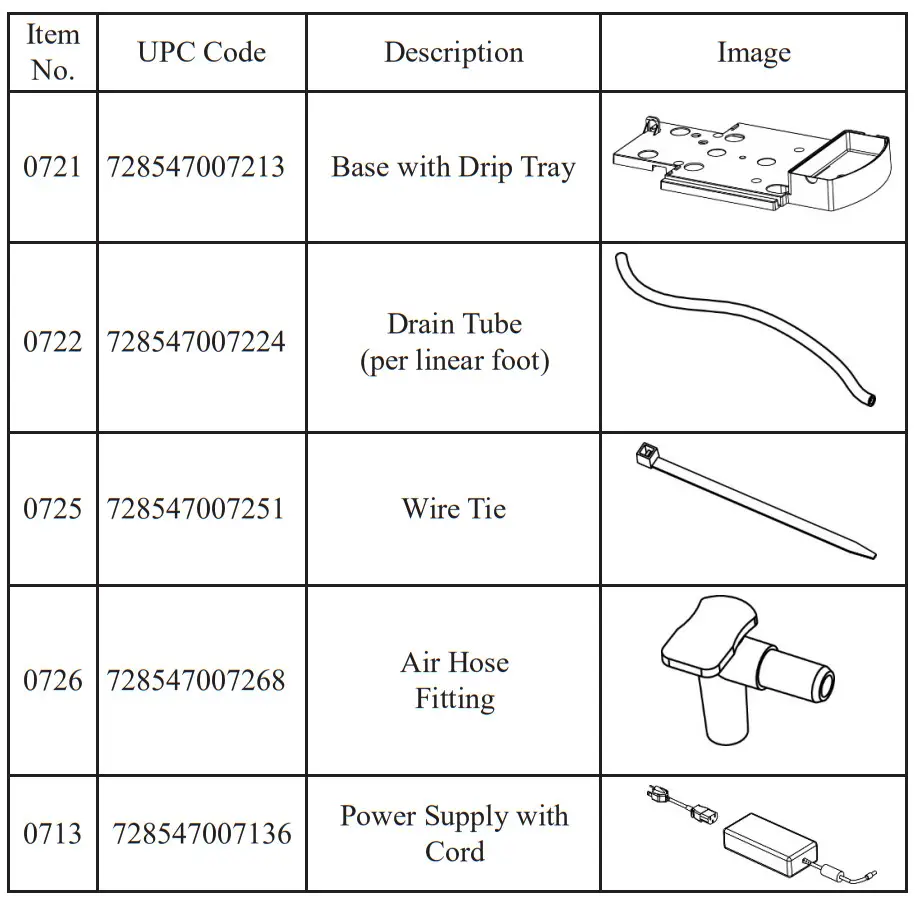 | Item No. | UPC Code | Description | Image |
|---|---|---|---|
| 0721 | 728547007213 | Base with Drip Tray | |
| 0722 | 728547007224 | Drain Tube (per linear foot) | |
| 0725 | 728547007251 | Wire Tie | |
| 0726 | 728547007268 | Air Hose Fitting | |
| 0713 | 728547007136 | Power Supply with Cord | |