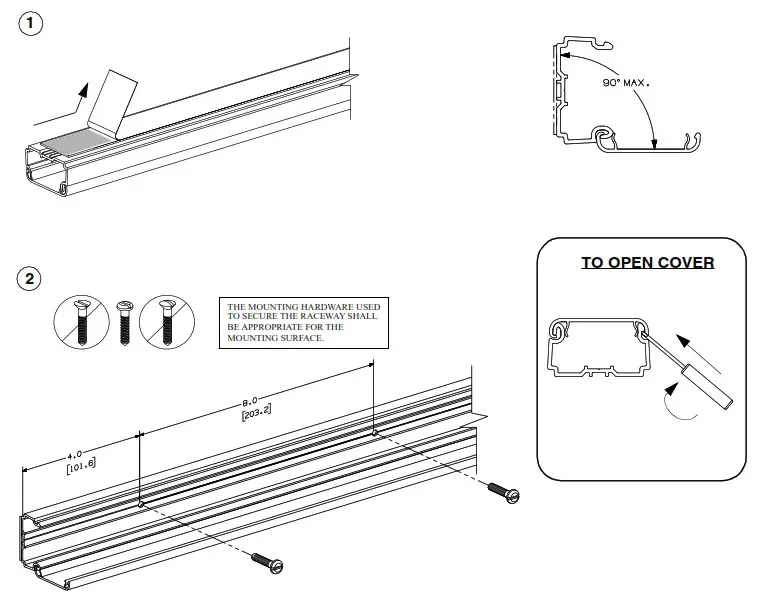 1

90° MAX.

2

THE MOUNTING HARDWARE USED TO SECURE THE RACEWAY SHALL BE APPROPRIATE FOR THE MOUNTING SURFACE.

TO OPEN COVER

8.0
[203.2]

4.0
[101.6]