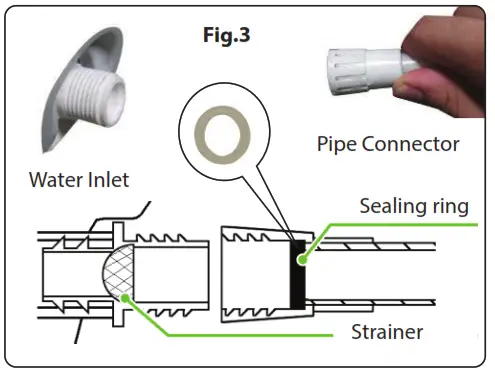 Fig.3

Pipe Connector

Water Inlet

Sealing ring

Strainer