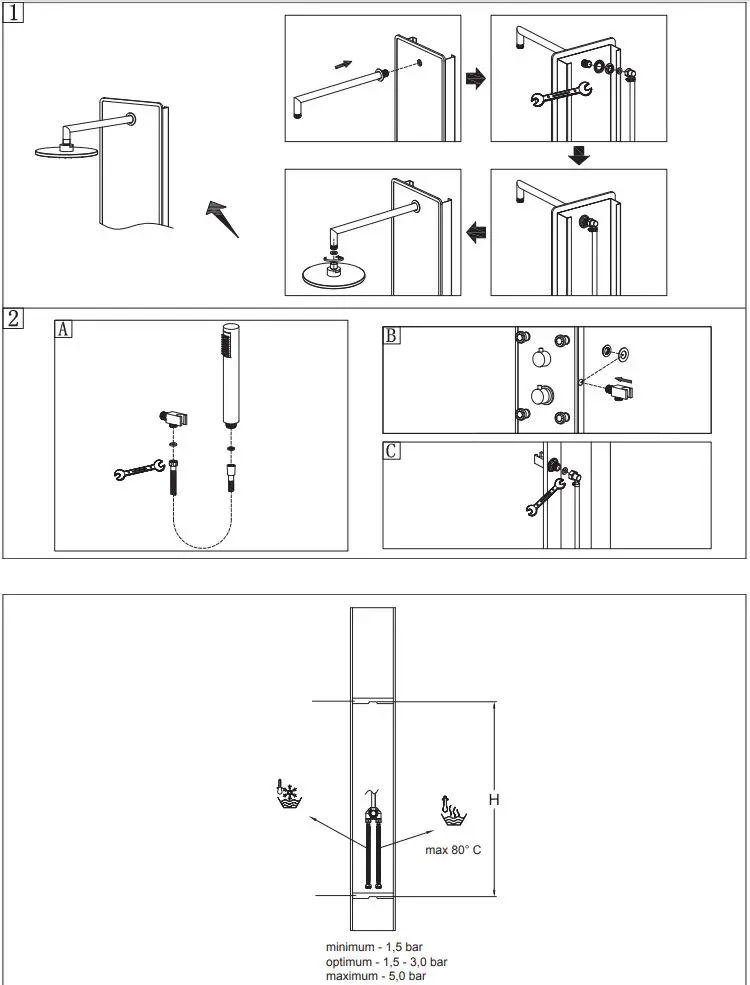 1

2

A

B

C

H

max 80° C

minimum - 1,5 bar
optimum - 1,5 - 3,0 bar
maximum - 5,0 bar