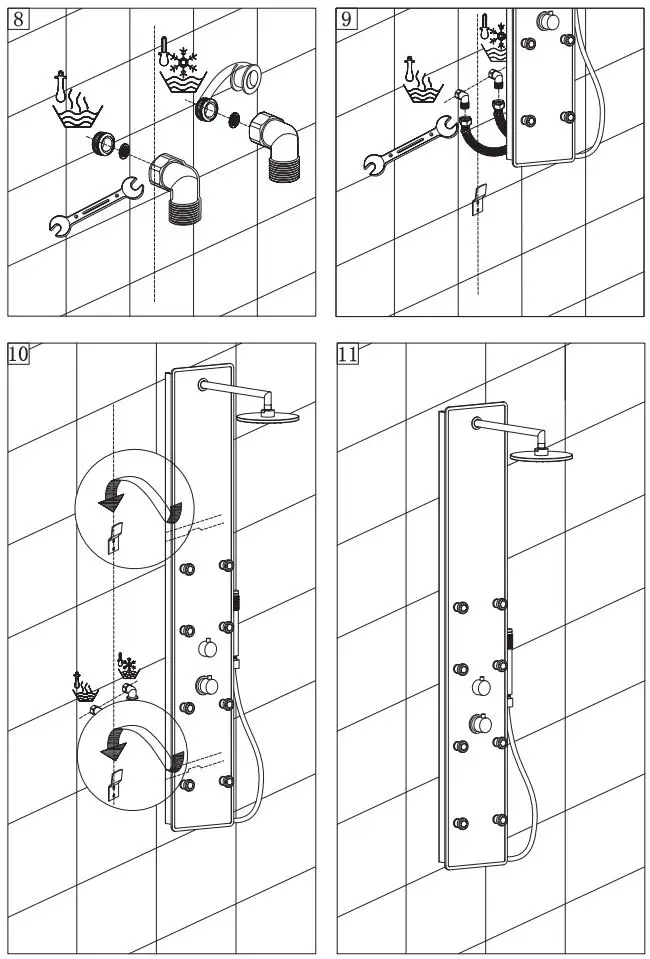 8

9

10

11