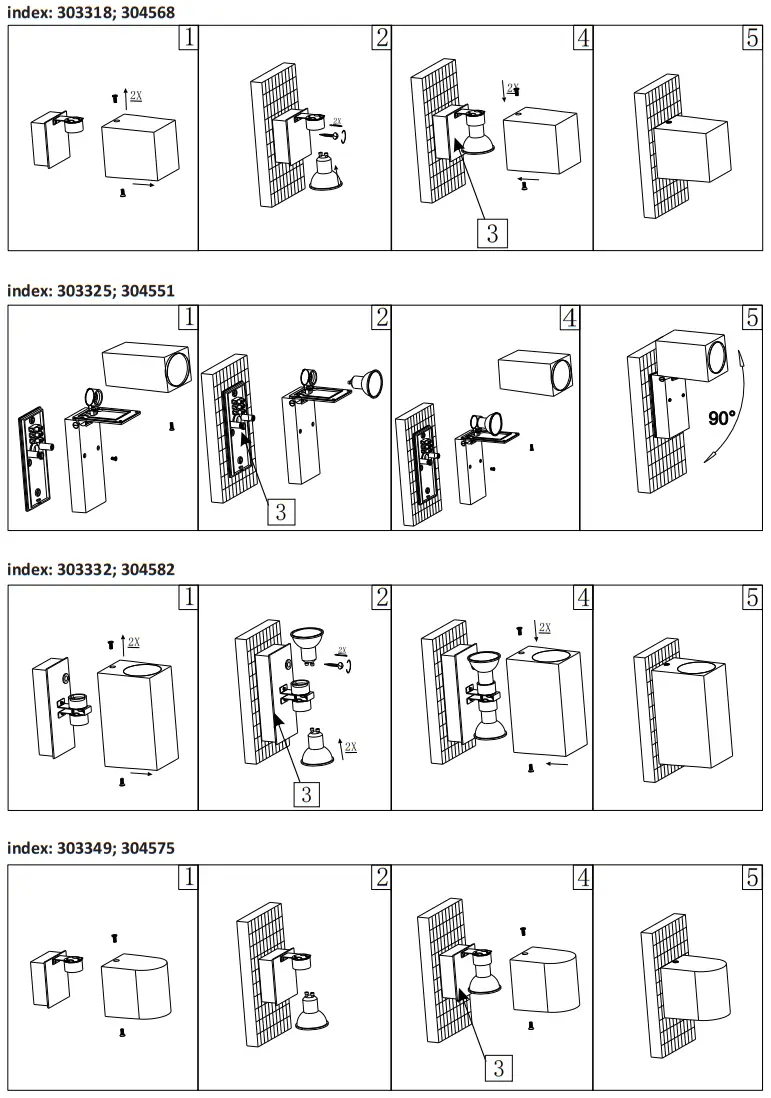 index: 303318; 304568

1 2X

2 2X

4 2X 3

5

index: 303325; 304551

1

2 3

4

5 90°

index: 303332; 304582

1 2X

2 2X 2X 3

4 2X

5

index: 303349; 304575

1

2

4 3

5