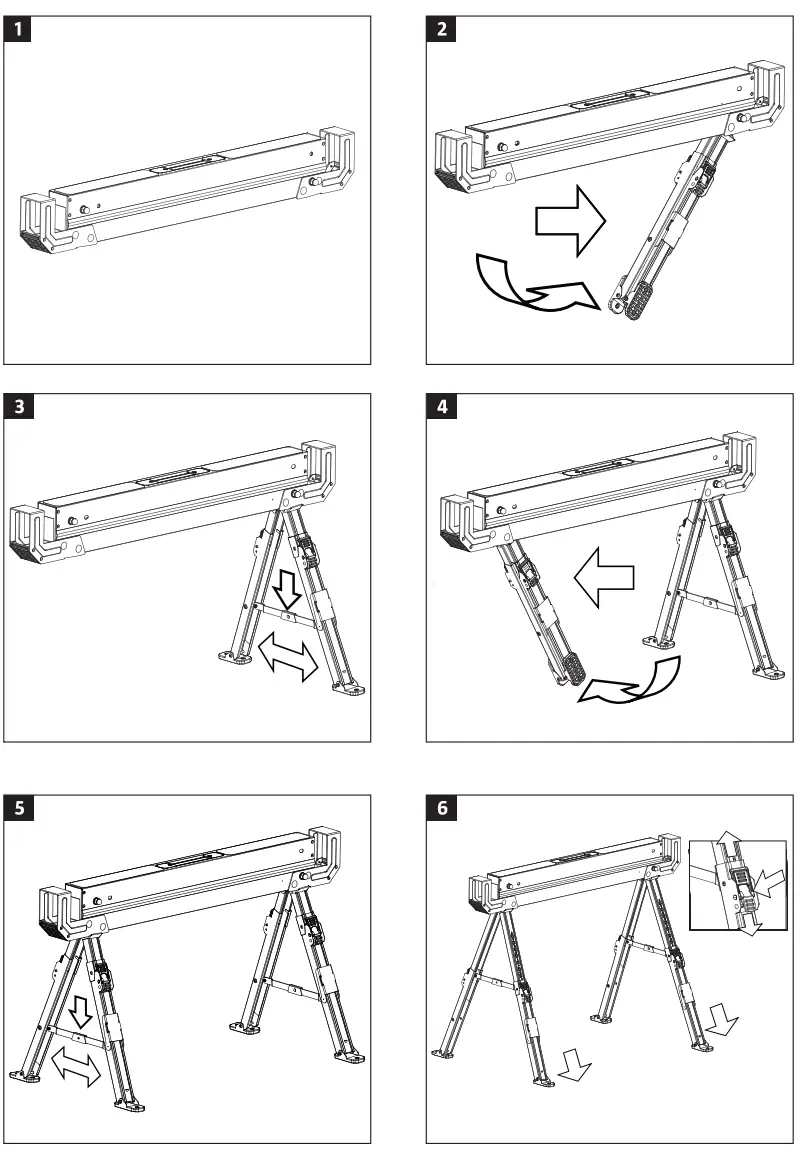 1

2

3

4

5

6