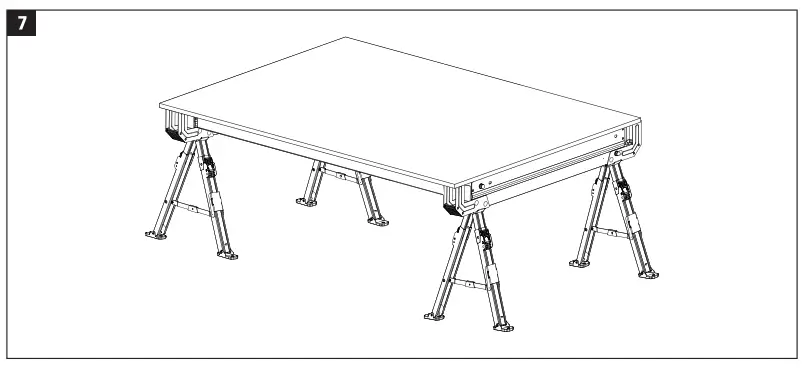 7