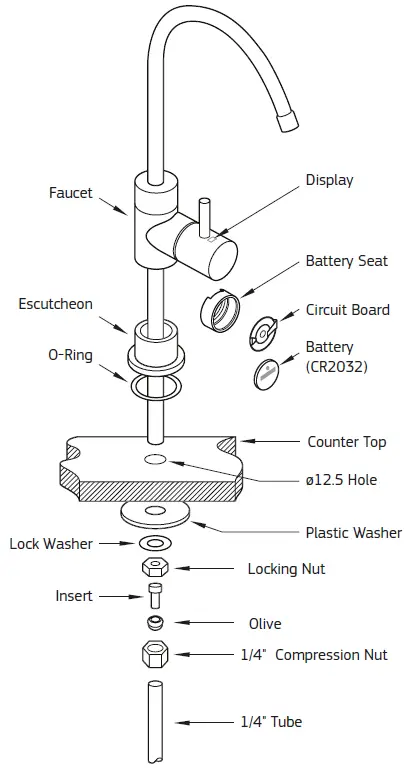 Faucet
Display
Battery Seat
Escutcheon
Circuit Board
O-Ring
Battery (CR2032)
Counter Top
ø12.5 Hole
Plastic Washer
Lock Washer
Locking Nut
Insert
Olive
1/4" Compression Nut
1/4" Tube