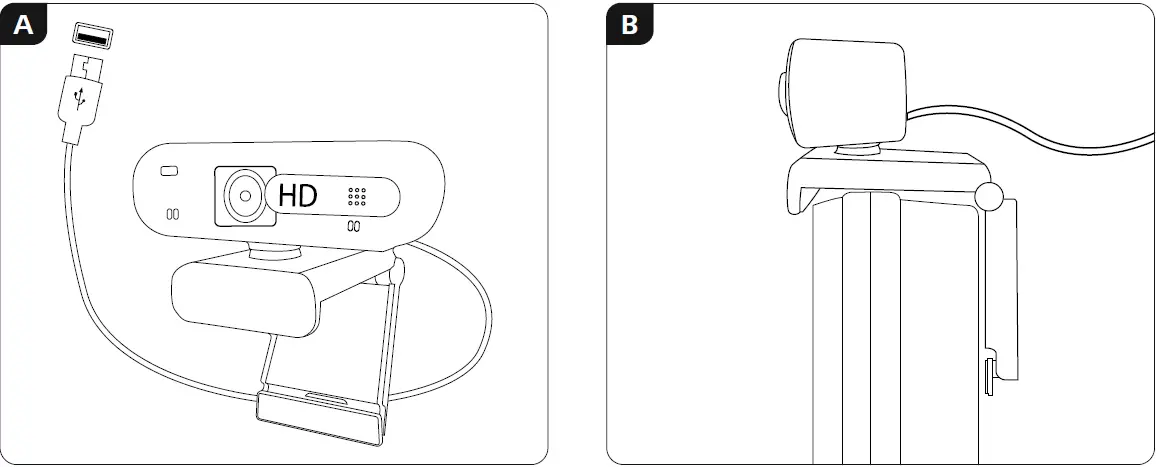 A

HD

B