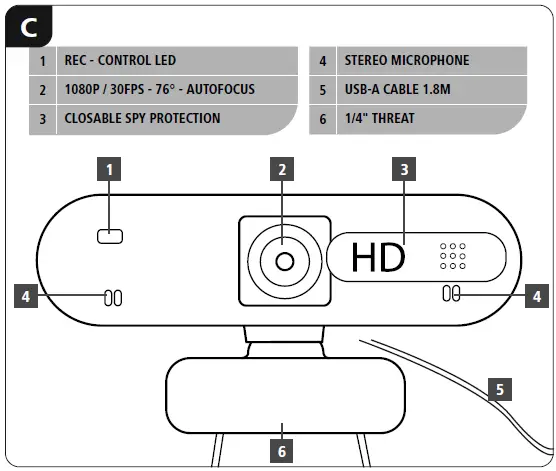 C

| 1 | REC - CONTROL LED |
|---|---|
| 2 | 1080P / 30FPS - 76° - AUTOFOCUS |
| 3 | CLOSABLE SPY PROTECTION |

| 4 | STEREO MICROPHONE |
|---|---|
| 5 | USB-A CABLE 1.8M |
| 6 | 1/4" THREAT |

1
2
3
HD
4
4
5
6