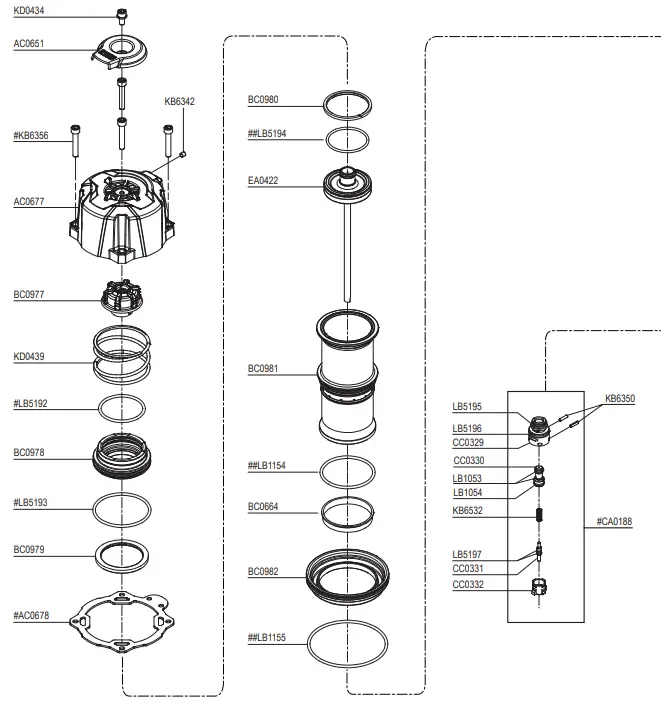 KD0434
AC0651
KB6342
#KB6356
AC0677
BC0977
KD0439
#LB5192
BC0978
#LB5193
BC0979
#AC0678

BC0980
##LB5194
EA0422
BC0981
##LB1154
BC0664
BC0982
##LB1155

LB5195
LB5196
CC0329
CC0330
LB1053
LB1054
KB6532
LB5197
CC0331
CC0332
KB6350
#CA0188