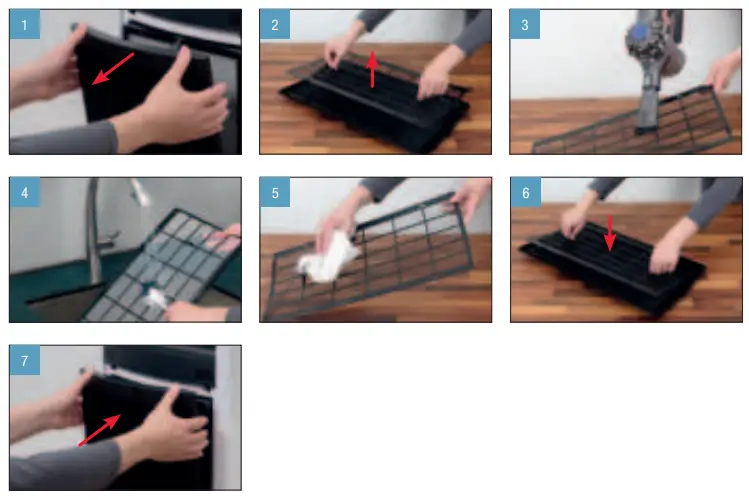 1

2

3

4

5

6

7