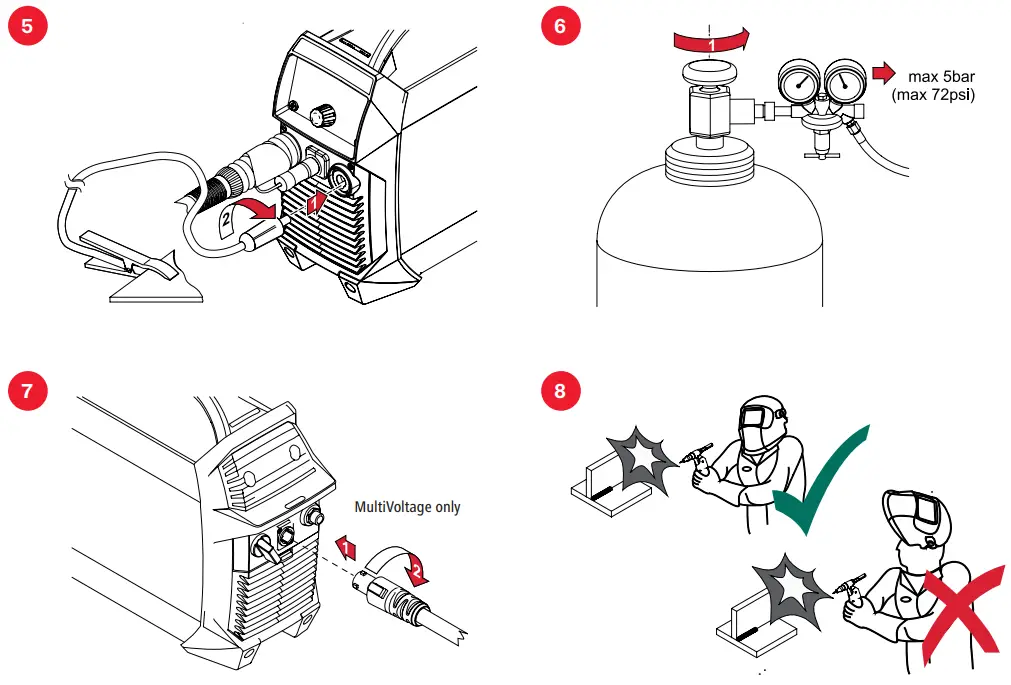 5

2

1

6

1

max 5bar
(max 72psi)

7

MultiVoltage only

1

2

8