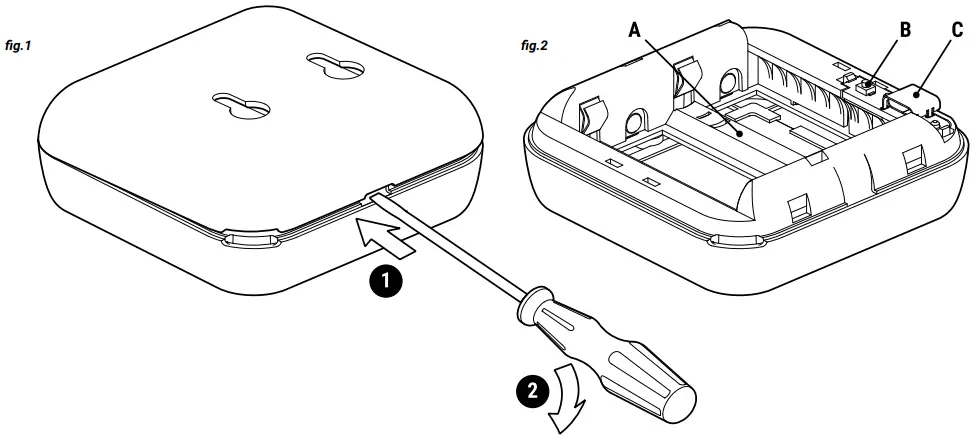 fig.1

1

2

fig.2

A

B

C